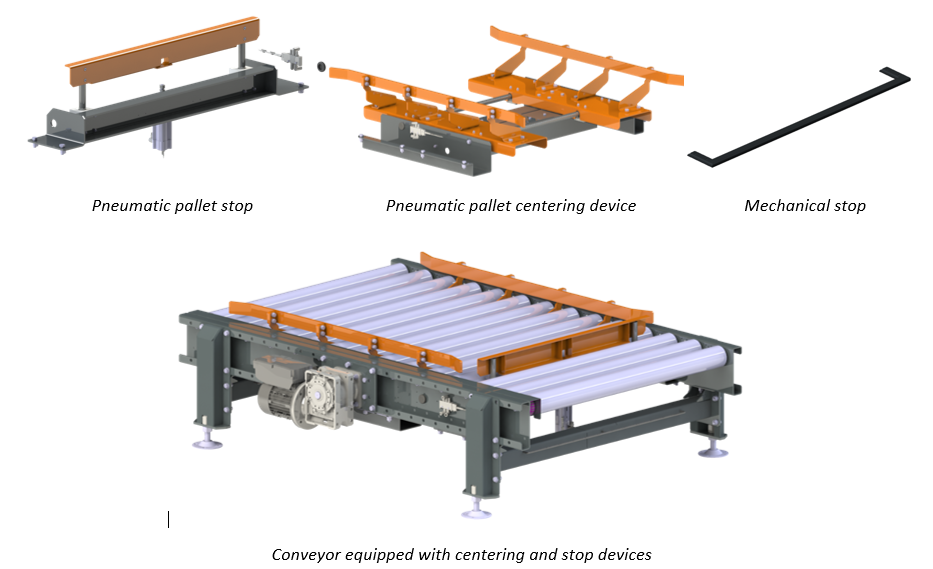 Pneumatic pallet stop

Pneumatic pallet centering device

Mechanical stop

Conveyor equipped with centering and stop devices